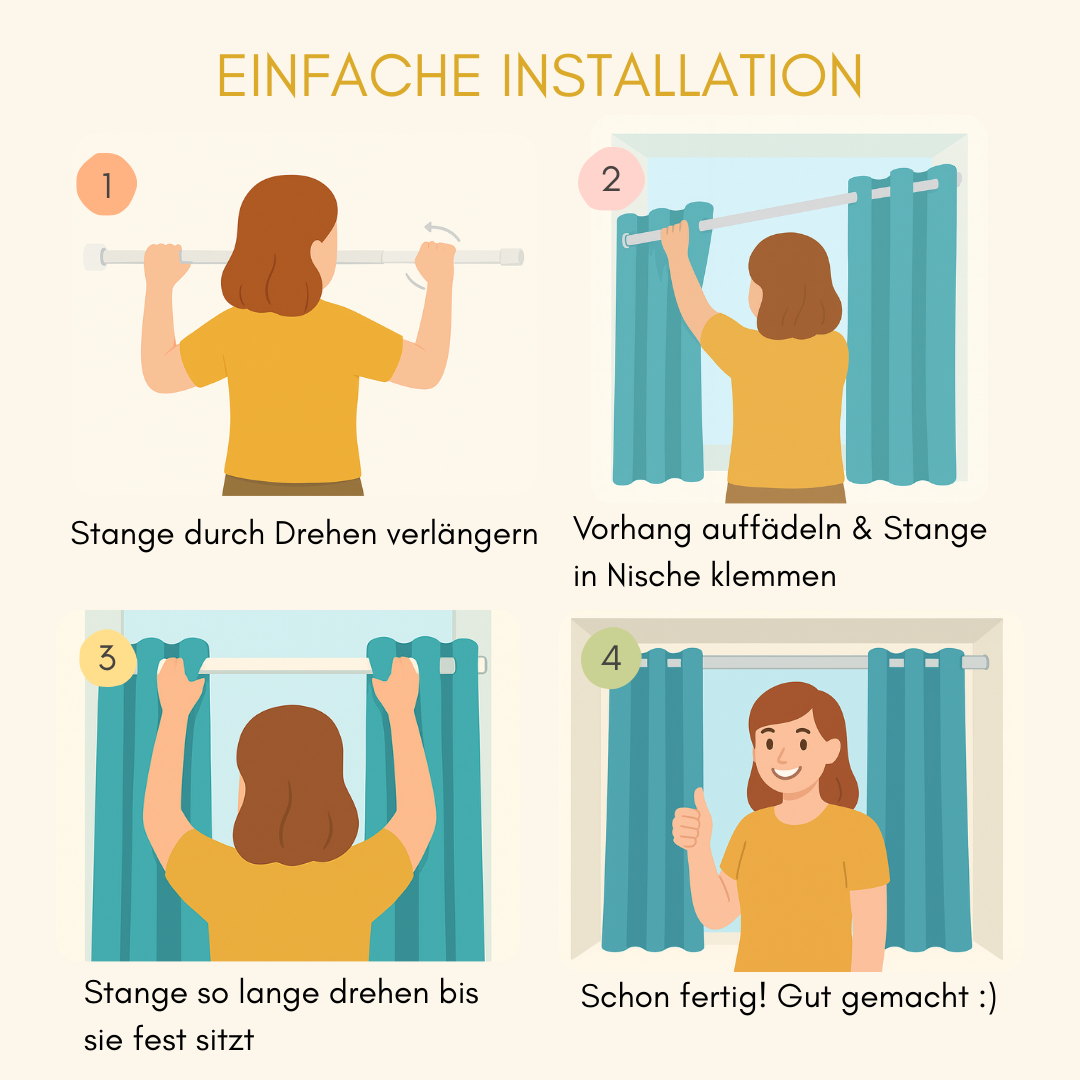 EINFACHE INSTALLATION

1

Stange durch Drehen verlängern

2

Vorhang auffädeln & Stange in Nische klemmen

3

Stange so lange drehen bis sie fest sitzt

4

Schon fertig! Gut gemacht :)