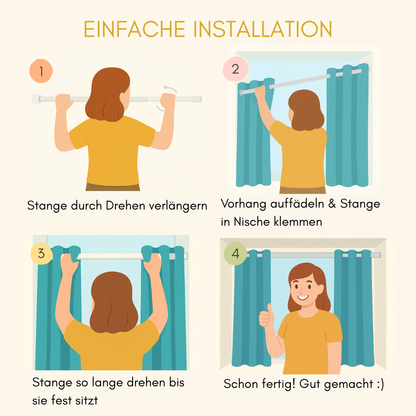 EINFACHE INSTALLATION

1

Stange durch Drehen verlängern

2

Vorhang auffädeln & Stange in Nische klemmen

3

Stange so lange drehen bis sie fest sitzt

4

Schon fertig! Gut gemacht :)