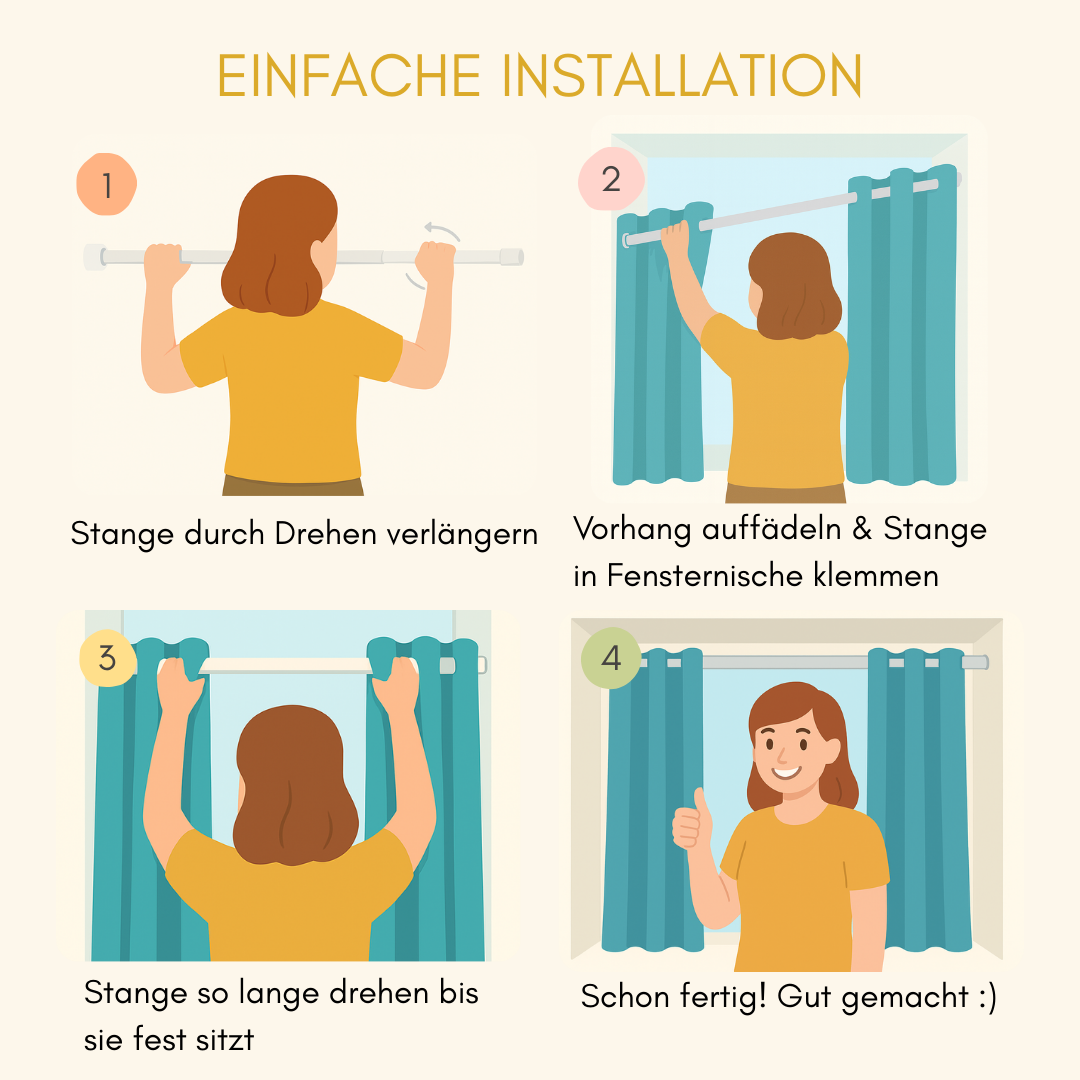 EINFACHE INSTALLATION

1

Stange durch Drehen verlängern

2

Vorhang auffädeln & Stange in Fensternische klemmen

3

Stange so lange drehen bis sie fest sitzt

4

Schon fertig! Gut gemacht :)